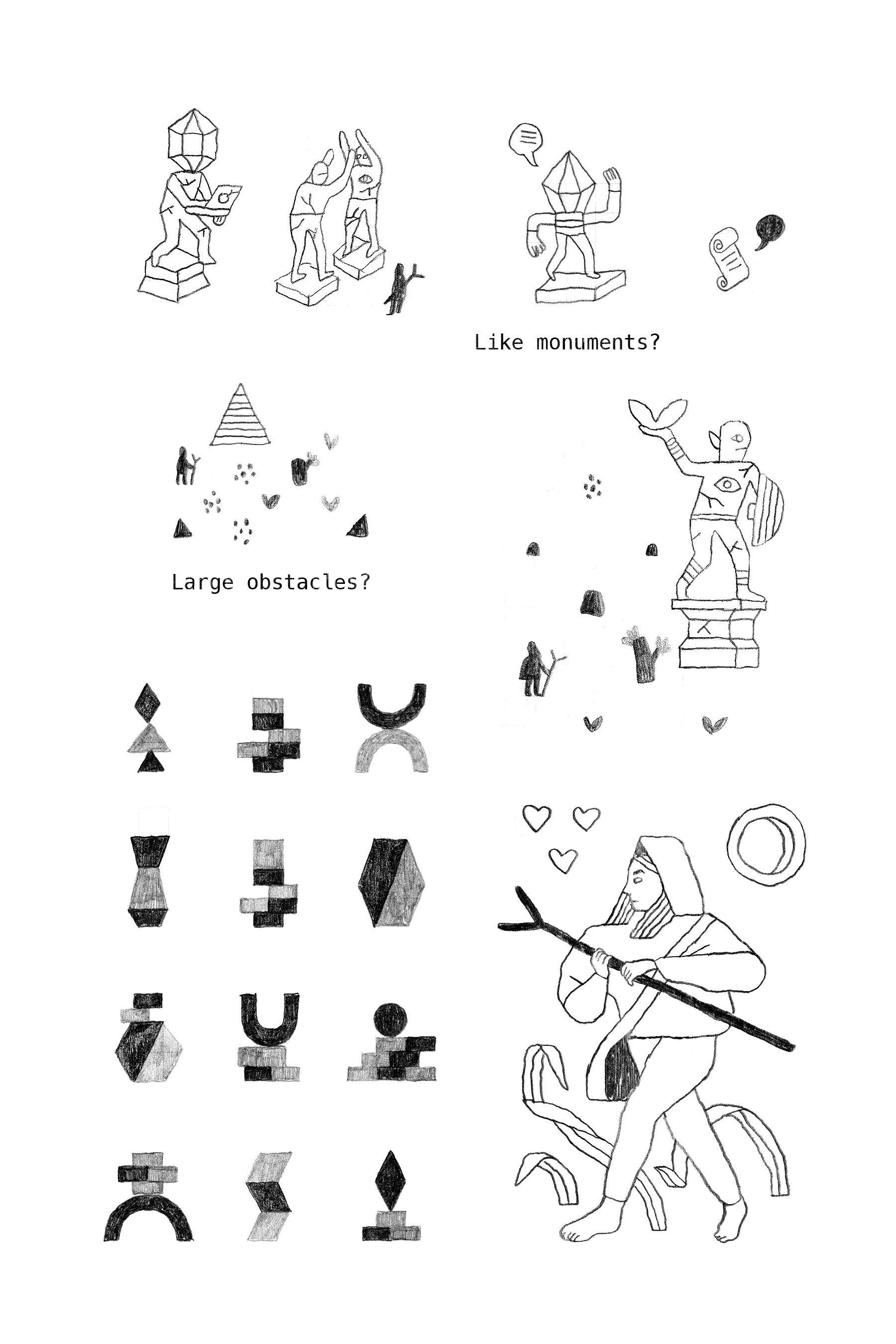 Like monuments?

Large obstacles?